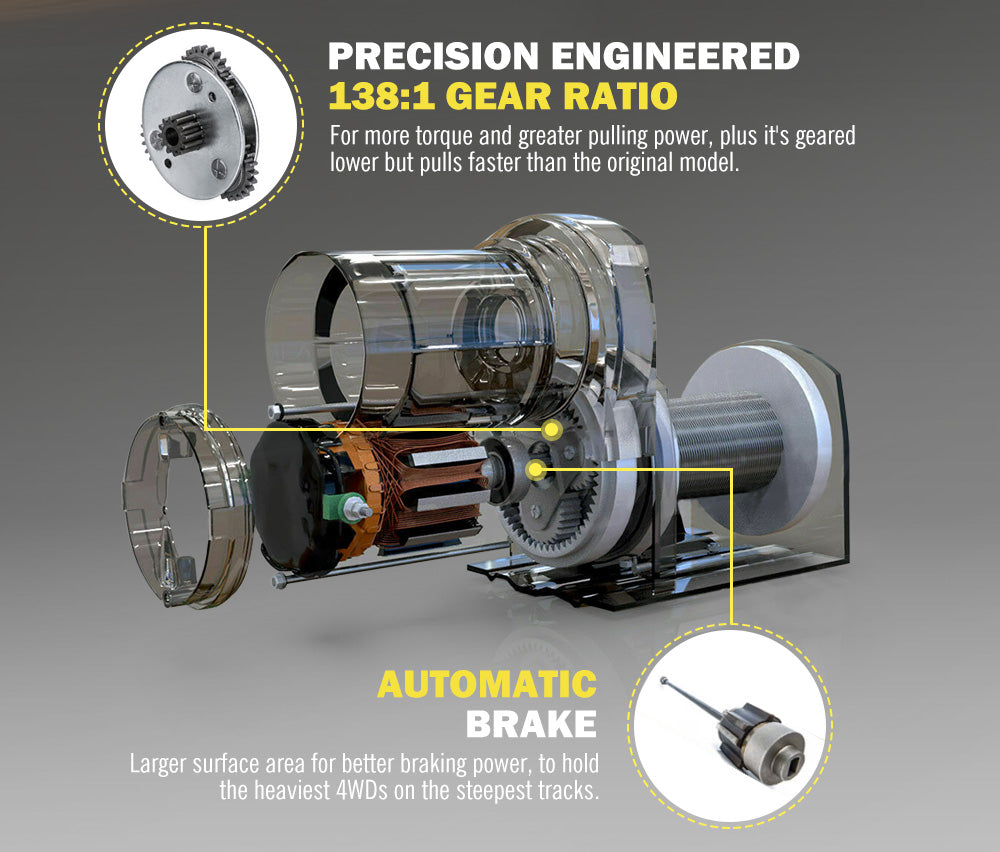 PRECISION ENGINEERED
138:1 GEAR RATIO
For more torque and greater pulling power, plus it's geared lower but pulls faster than the original model.

AUTOMATIC
BRAKE
Larger surface area for better braking power, to hold the heaviest 4WDs on the steepest tracks.