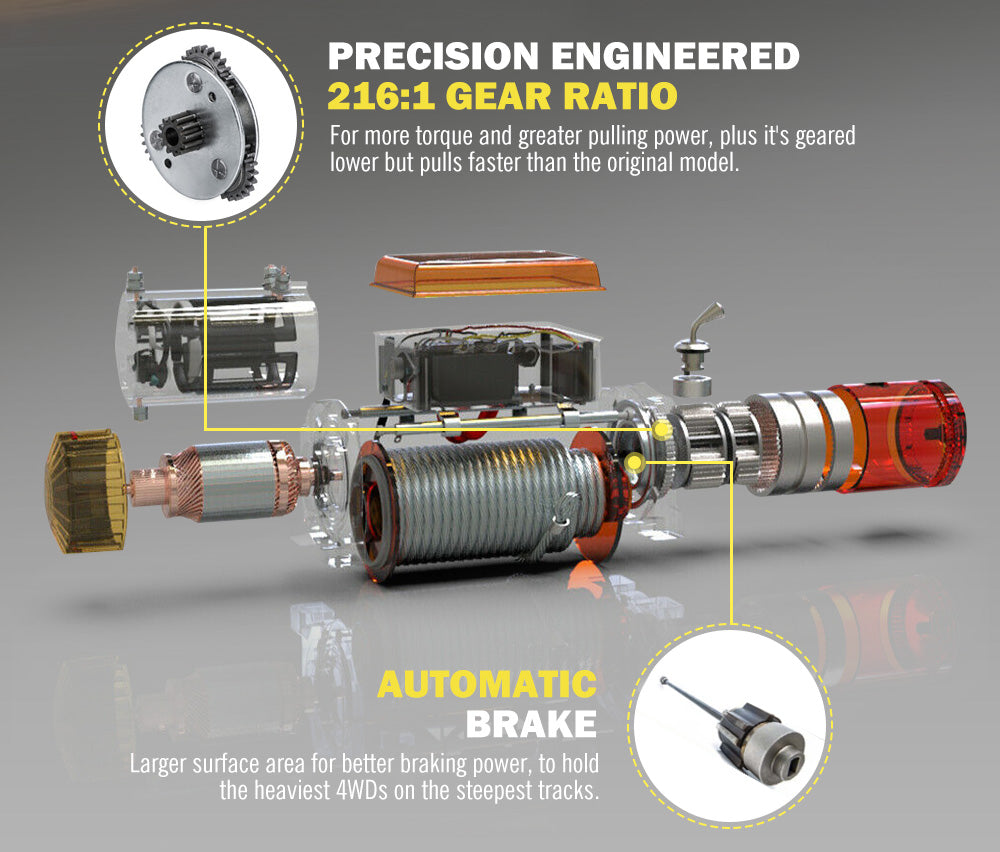 PRECISION ENGINEERED
216:1 GEAR RATIO

For more torque and greater pulling power, plus it's geared lower but pulls faster than the original model.

AUTOMATIC
BRAKE

Larger surface area for better braking power, to hold the heaviest 4WDs on the steepest tracks.